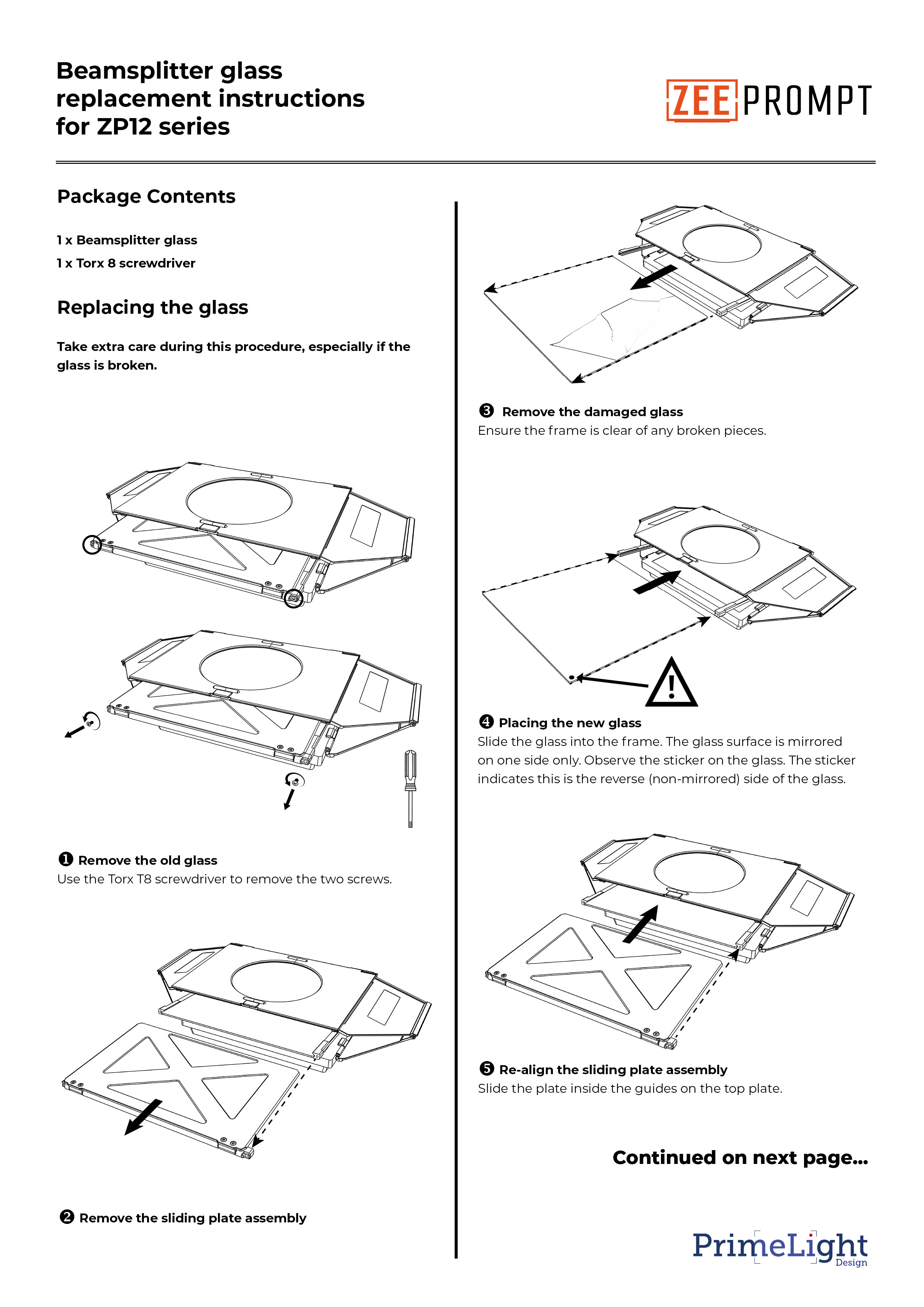 Beamsplitter glass replacement instructions for ZP12 series

ZEE PROMPT

Package Contents

1 x Beamsplitter glass
1 x Torx 8 screwdriver

Replacing the glass

Take extra care during this procedure, especially if the glass is broken.

❶ Remove the old glass
Use the Torx T8 screwdriver to remove the two screws.

❷ Remove the sliding plate assembly

❸ Remove the damaged glass
Ensure the frame is clear of any broken pieces.

❹ Placing the new glass
Slide the glass into the frame. The glass surface is mirrored on one side only. Observe the sticker on the glass. The sticker indicates this is the reverse (non-mirrored) side of the glass.

❺ Re-align the sliding plate assembly
Slide the plate inside the guides on the top plate.

Continued on next page...

PrimeLight Design